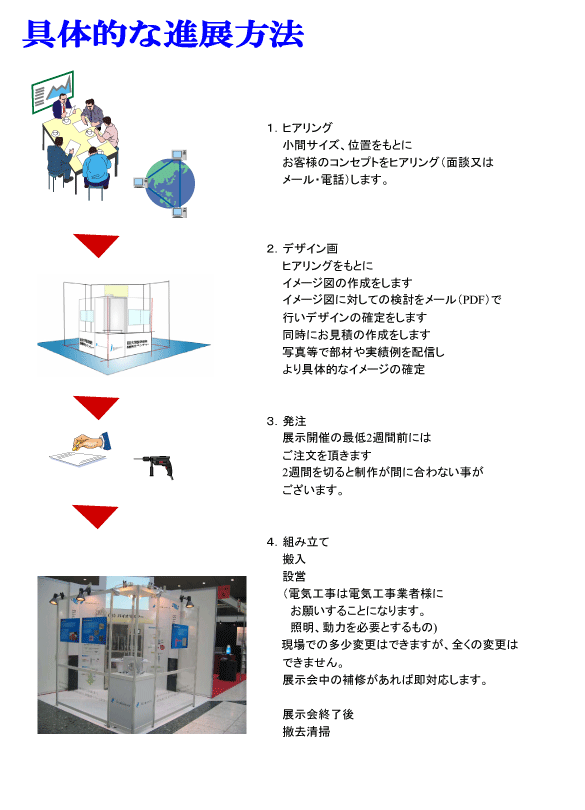 具体的な進展方法

1. ヒアリング
小間サイズ、位置をもとに
お客様のコンセプトをヒアリング（面談又は
メール・電話）します。

2. デザイン画
ヒアリングをもとに
イメージ図の作成をします
イメージ図に対しての検討をメール（PDF）で
行いデザインの確定をします
同時にお見積の作成をします
写真等で部材や実績例を配信し
より具体的なイメージの確定

3. 発注
展示開催の最低2週間前には
ご注文を頂きます
2週間を切ると制作が間に合わない事が
ございます。

4. 組み立て
搬入
設営
（電気工事は電気工事業者様に
お願いすることになります。
照明、動力を必要とするもの）
現場での多少変更はできますが、全くの変更は
できません。
展示会中の補修があれば即対応します。

展示会終了後
撤去清掃