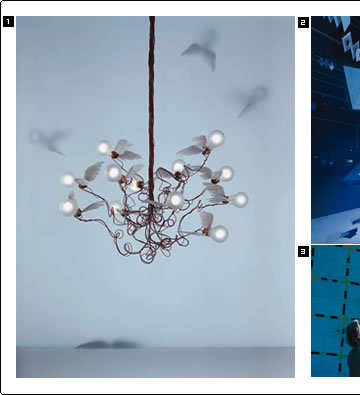 1

2

3