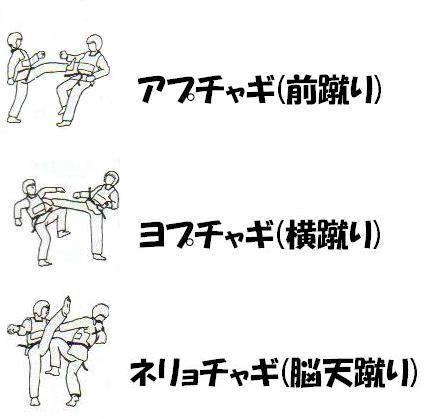 アプチャギ(前蹴り)

ヨプチャギ(横蹴り)

ネリョチャギ(脳天蹴り)