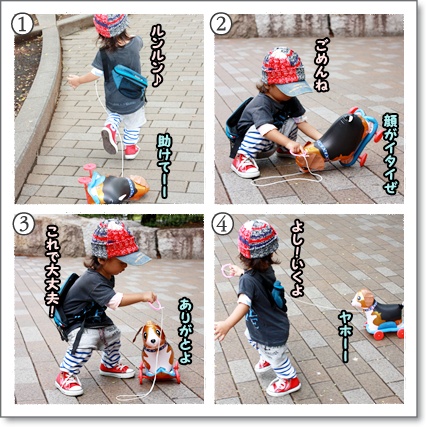 ①
ルンルン♪
助けてーー

②
ごめんね
顔がイタイぜ

③
これで大丈夫!
ありがとよ

④
よし!いくよ
ヤホーー