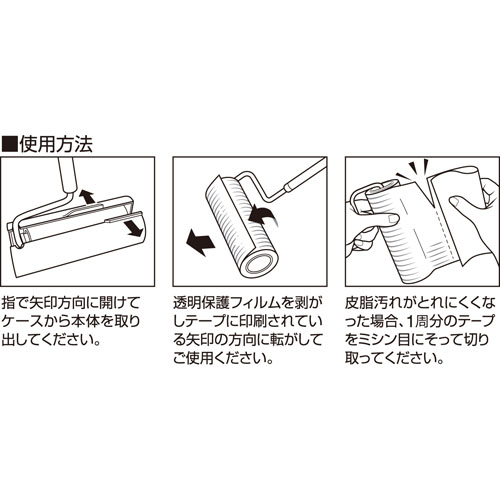 ■使用方法

指で矢印方向に開けてケースから本体を取り出してください。

透明保護フィルムを剥がしテープに印刷されている矢印の方向に転がしてご使用ください。

皮脂汚れがとれにくくなった場合、1周分のテープをミシン目にそって切り取ってください。