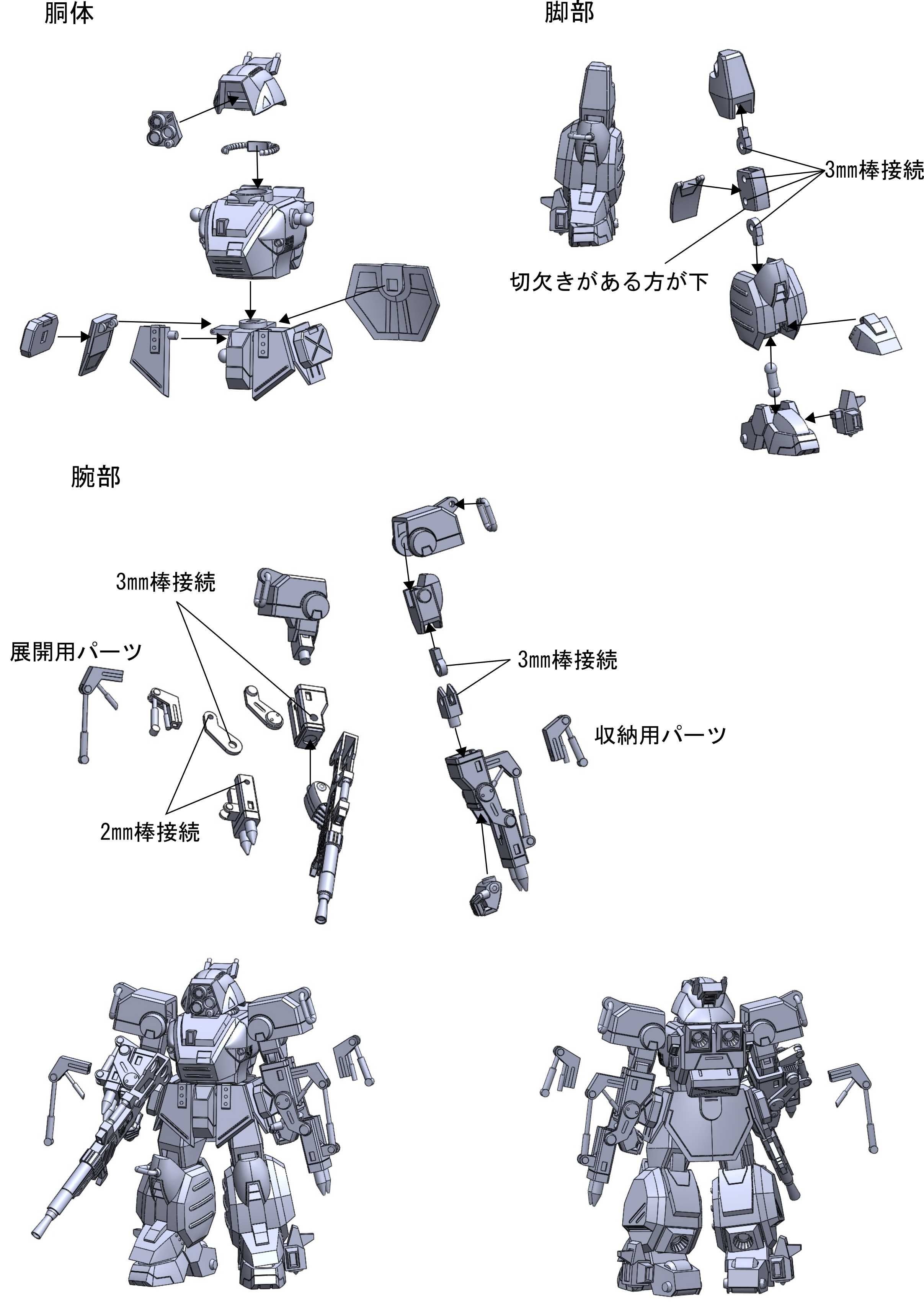 胴体

脚部

3mm棒接続

切欠きがある方が下

腕部

3mm棒接続

展開用パーツ

3mm棒接続

収納用パーツ

2mm棒接続