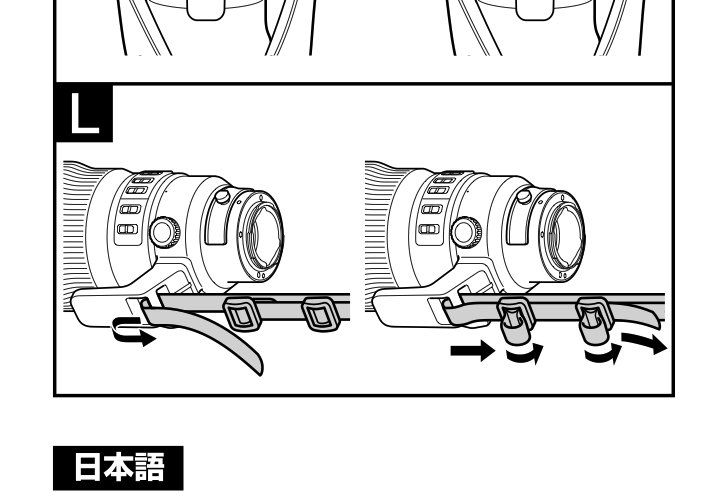 L

日本語