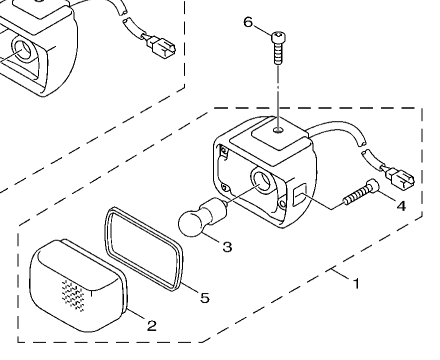 6
4
3
1
5
2