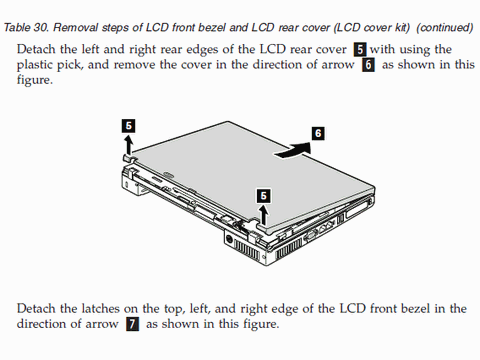 Table 30. Removal steps of LCD front bezel and LCD rear cover (LCD cover kit) (continued)

Detach the left and right rear edges of the LCD rear cover 5 with using the plastic pick, and remove the cover in the direction of arrow 6 as shown in this figure.

5

6

5

Detach the latches on the top, left, and right edge of the LCD front bezel in the direction of arrow 7 as shown in this figure.