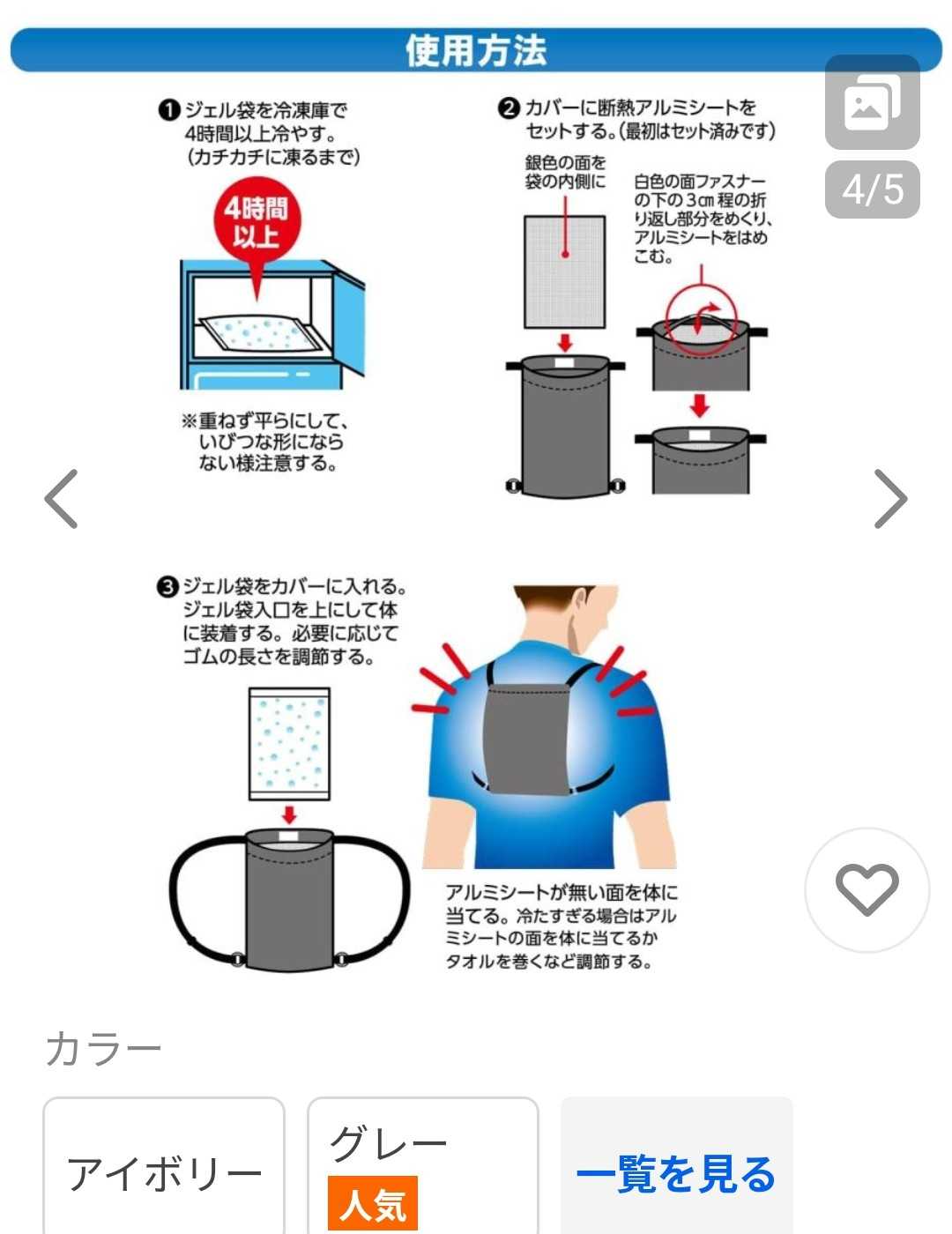 使用方法

4/5

❶ジェル袋を冷凍庫で4時間以上冷やす。(カチカチに凍るまで)

4時間以上

※重ねず平らにして、いびつな形にならない様注意する。

❷カバーに断熱アルミシートをセットする。(最初はセット済みです)

銀色の面を袋の内側に

白色の面ファスナーの下の3㎝程の折り返し部分をめくり、アルミシートをはめこむ。

❸ジェル袋をカバーに入れる。ジェル袋入口を上にして体に装着する。必要に応じてゴムの長さを調節する。

アルミシートが無い面を体に当てる。冷たすぎる場合はアルミシートの面を体に当てるかタオルを巻くなど調節する。

カラー

アイボリー

グレー
人気

一覧を見る