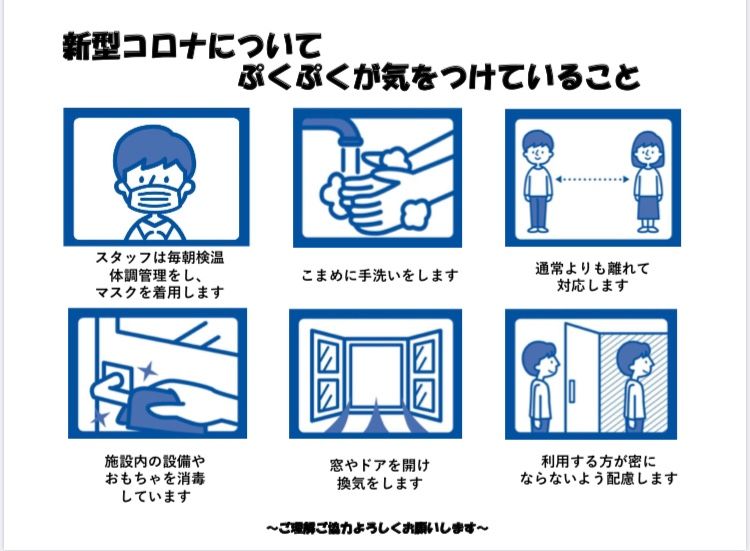 新型コロナについて
ぷくぷくが気をつけていること

スタッフは毎朝検温
体調管理をし、
マスクを着用します

こまめに手洗いをします

通常よりも離れて
対応します

施設内の設備や
おもちゃを消毒
しています

窓やドアを開け
換気をします

利用する方が密に
ならないよう配慮します

~ご理解ご協力よろしくお願いします~