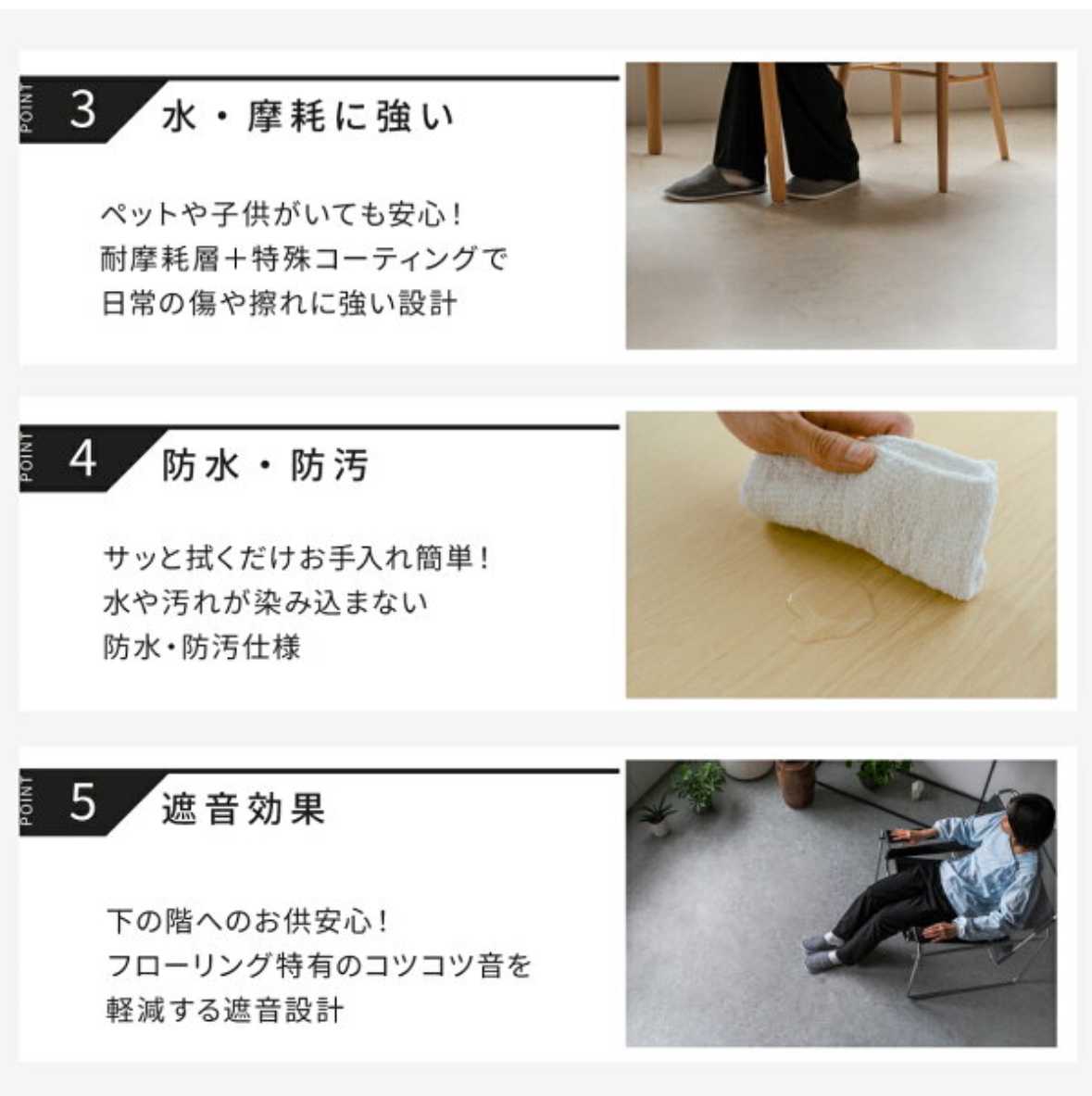 POINT 3 水・摩耗に強い

ペットや子供がいても安心！
耐摩耗層＋特殊コーティングで
日常の傷や擦れに強い設計

POINT 4 防水・防汚

サッと拭くだけお手入れ簡単！
水や汚れが染み込まない
防水・防汚仕様

POINT 5 遮音効果

下の階へのお供安心！
フローリング特有のコツコツ音を
軽減する遮音設計