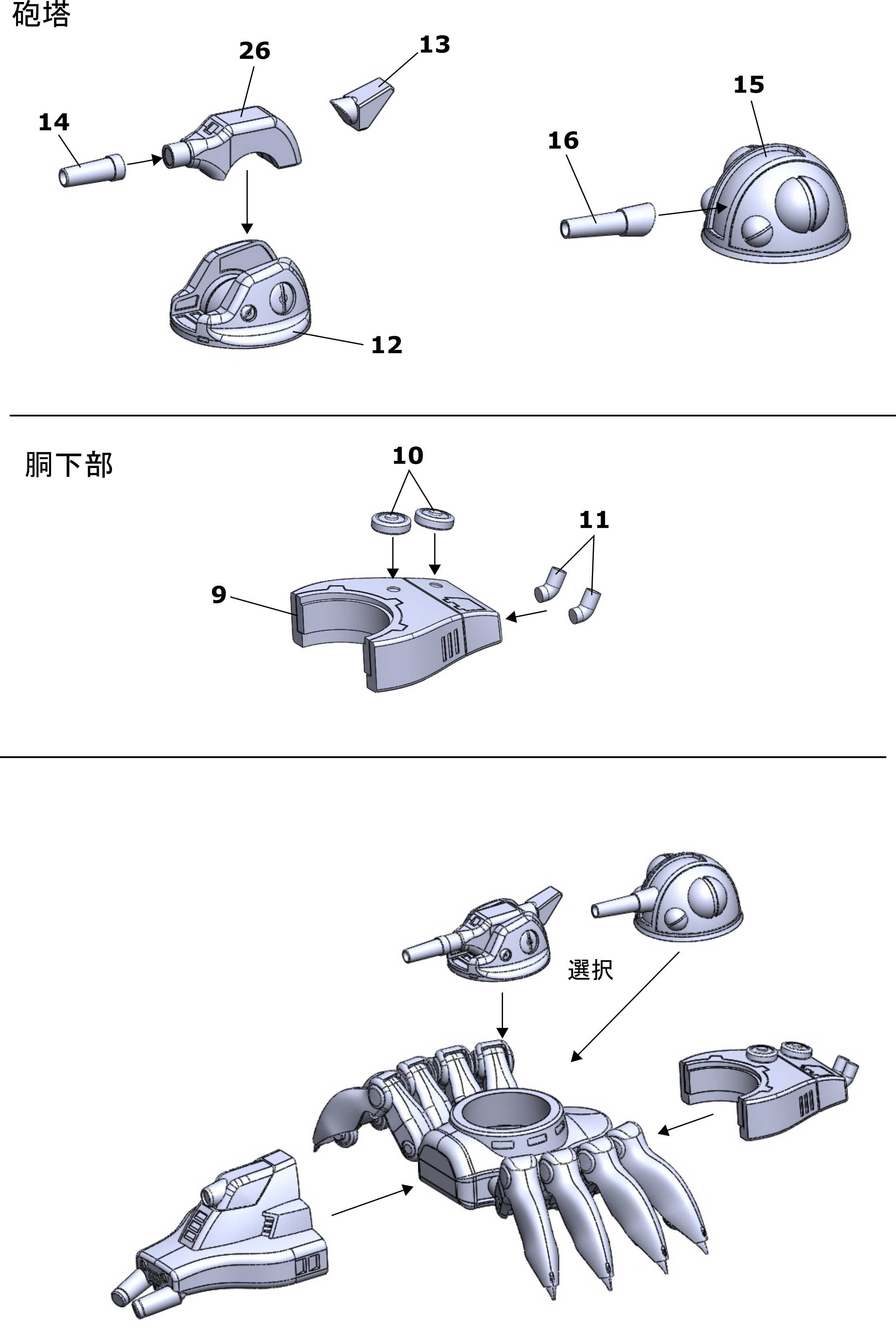 砲塔

26
13
14
15
16
12

胴下部

10
11
9

選択