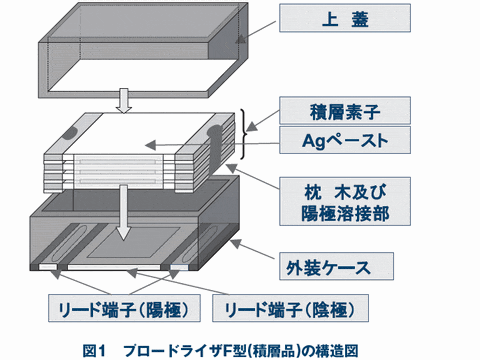 上　蓋

積層素子

Agペースト

枕　木及び
陽極溶接部

外装ケース

リード端子（陽極）

リード端子（陰極）

図1　プロードライザF型(積層品)の構造図