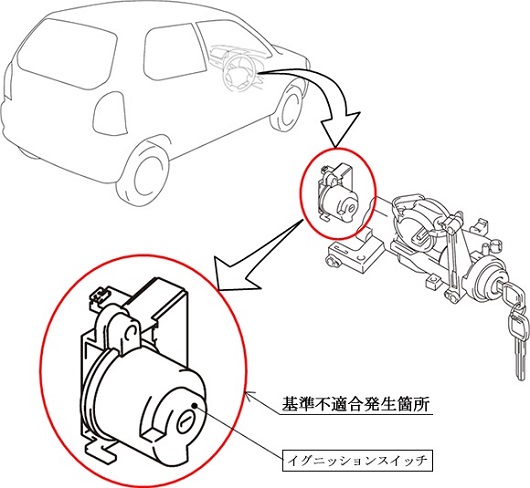 基準不適合発生箇所

イグニッションスイッチ