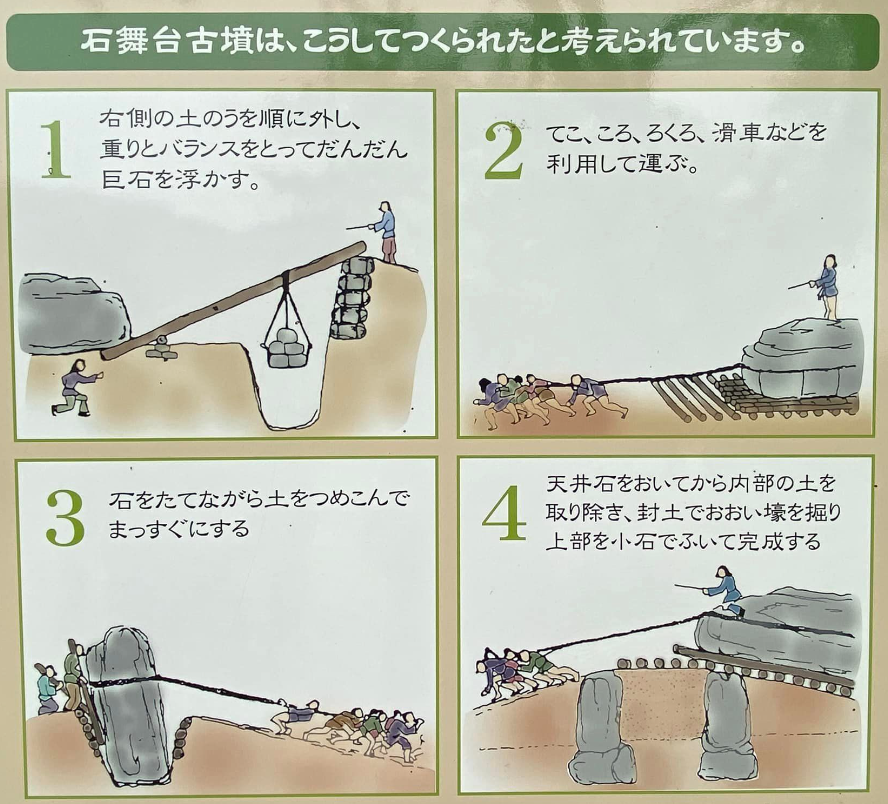 石舞台古墳は、こうしてつくられたと考えられています。

1
右側の土のうを順に外し、重りとバランスをとってだんだん巨石を浮かす。

2
てこ、ころ、ろくろ、滑車などを利用して運ぶ。

3
石をたてながら土をつめこんでまっすぐにする

4
天井石をおいてから内部の土を取り除き、封土でおおい壕を掘り上部を小石でふいて完成する