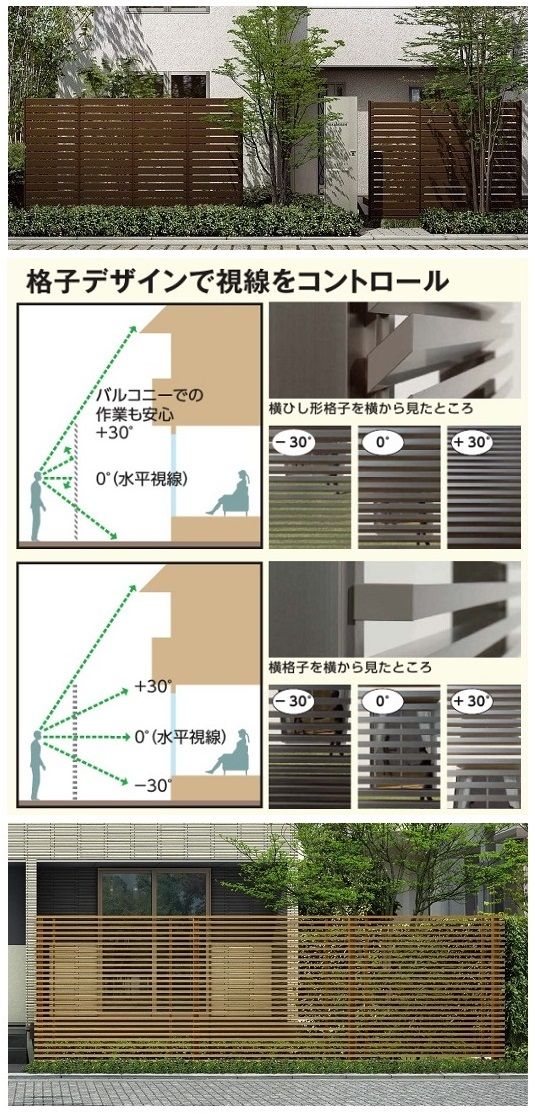 格子デザインで視線をコントロール

バルコニーでの作業も安心
+30°

0°(水平視線)

横ひし形格子を横から見たところ

−30°

0°

+30°

+30°

0°(水平視線)

−30°

横格子を横から見たところ

−30°

0°

+30°