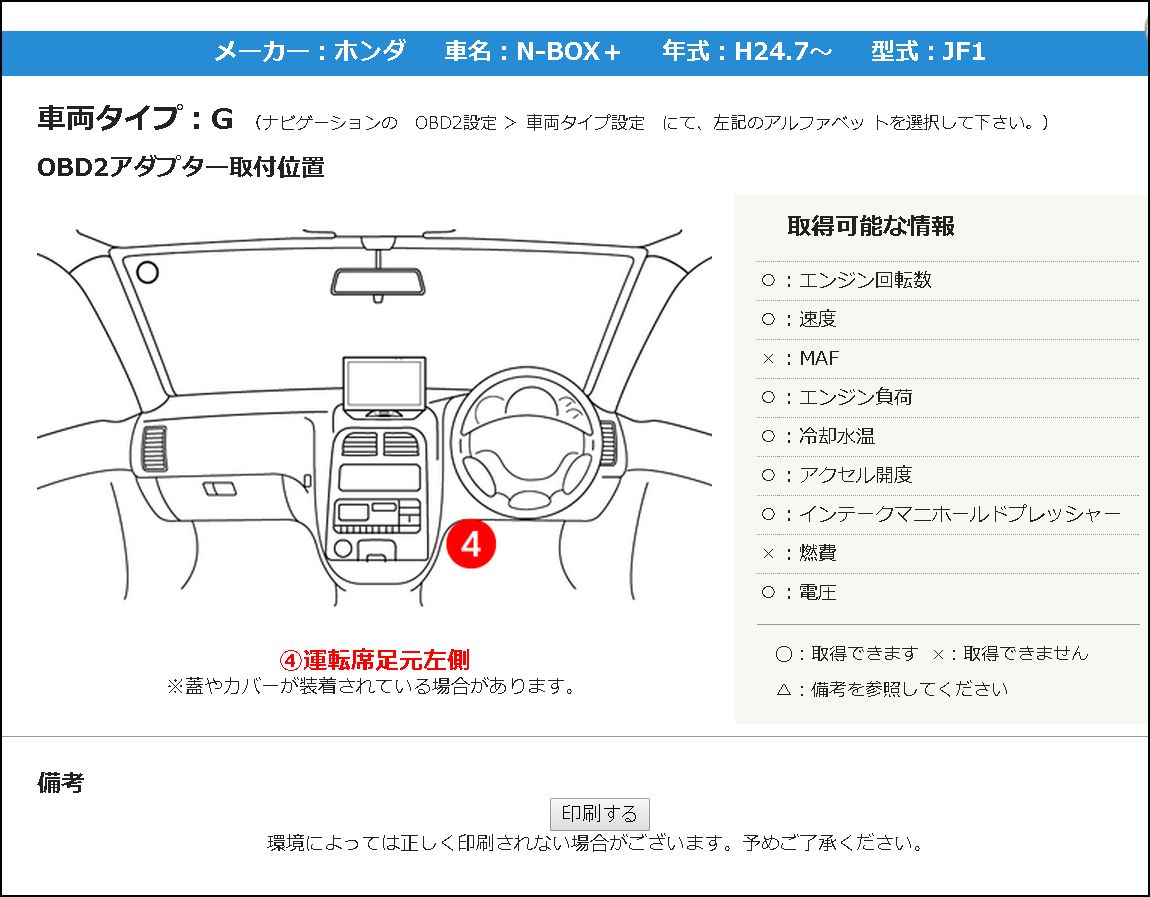 メーカー：ホンダ　車名：N-BOX＋　年式：H24.7～　型式：JF1

車両タイプ：G （ナビゲーションの　OBD2設定 ＞ 車両タイプ設定　にて、左記のアルファベットを選択して下さい。）

OBD2アダプター取付位置

4

④運転席足元左側
※蓋やカバーが装着されている場合があります。

取得可能な情報

○：エンジン回転数
○：速度
×：MAF
○：エンジン負荷
○：冷却水温
○：アクセル開度
○：インテークマニホールドプレッシャー
×：燃費
○：電圧

○：取得できます　×：取得できません
△：備考を参照してください

備考

印刷する

環境によっては正しく印刷されない場合がございます。予めご了承ください。