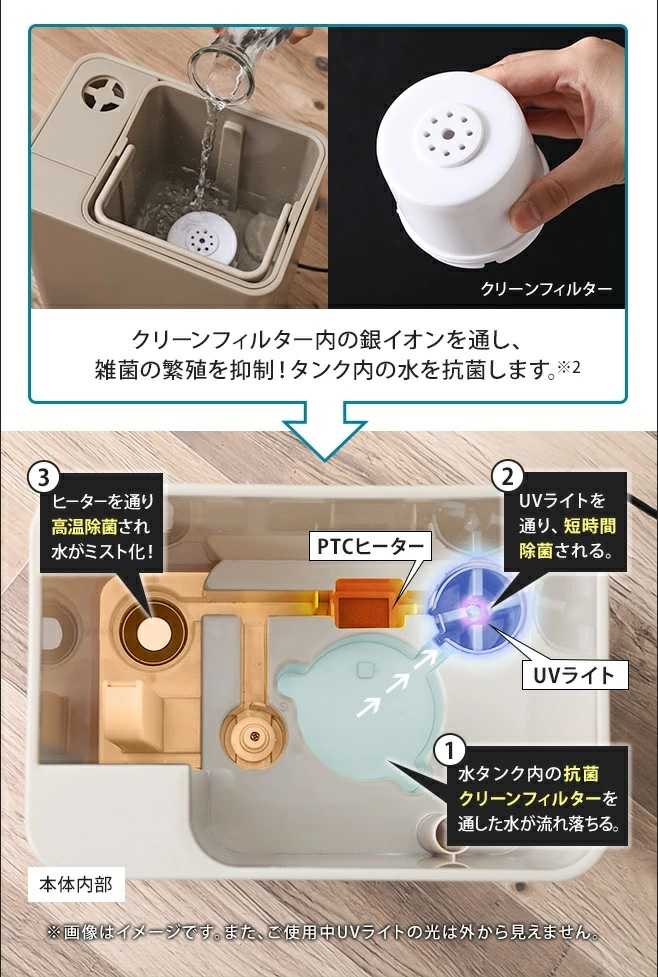 クリーンフィルター

クリーンフィルター内の銀イオンを通し、雑菌の繁殖を抑制！タンク内の水を抗菌します。※2

3
ヒーターを通り高温除菌され水がミスト化！

PTCヒーター

2
UVライトを通り、短時間除菌される。

UVライト

1
水タンク内の抗菌クリーンフィルターを通した水が流れ落ちる。

本体内部

※画像はイメージです。また、ご使用中UVライトの光は外から見えません。