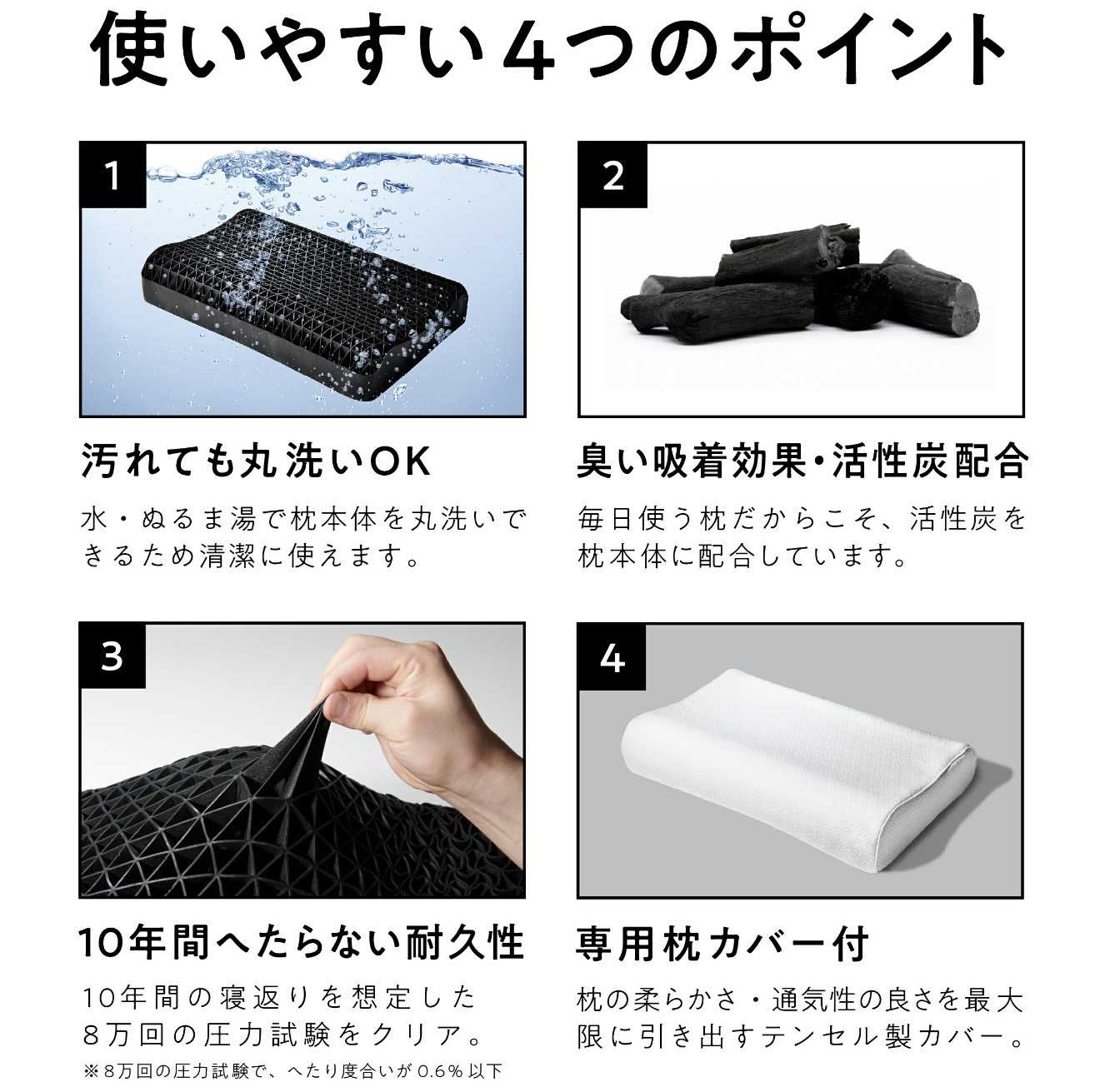 使いやすい4つのポイント

1

汚れても丸洗いOK

水・ぬるま湯で枕本体を丸洗いできるため清潔に使えます。

2

臭い吸着効果・活性炭配合

毎日使う枕だからこそ、活性炭を枕本体に配合しています。

3

10年間へたらない耐久性

10年間の寝返りを想定した8万回の圧力試験をクリア。

※8万回の圧力試験で、へたり度合いが0.6%以下

4

専用枕カバー付

枕の柔らかさ・通気性の良さを最大限に引き出すテンセル製カバー。