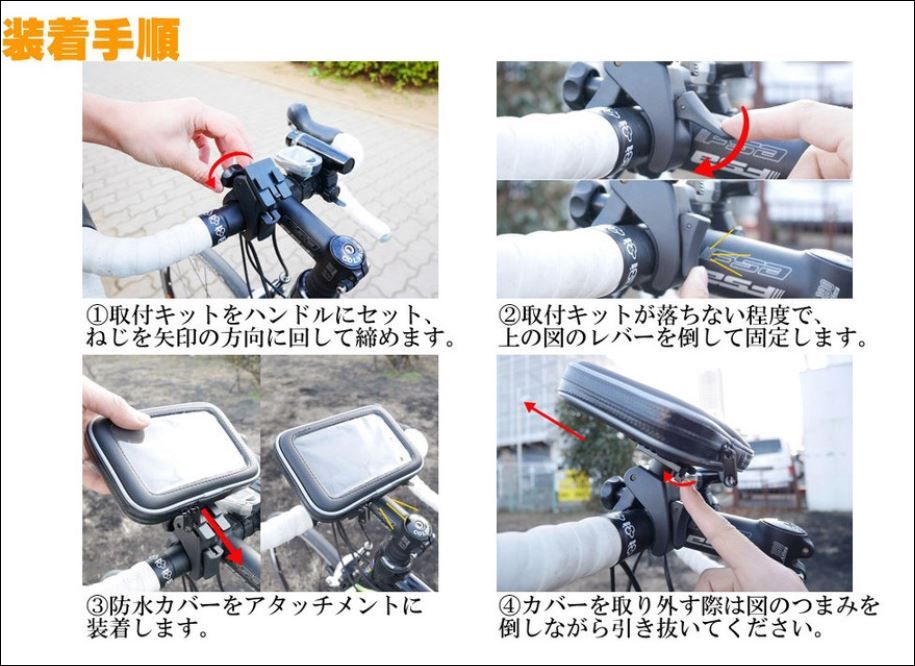 装着手順

①取付キットをハンドルにセット、ねじを矢印の方向に回して締めます。

②取付キットが落ちない程度で、上の図のレバーを倒して固定します。

③防水カバーをアタッチメントに装着します。

④カバーを取り外す際は図のつまみを倒しながら引き抜いてください。