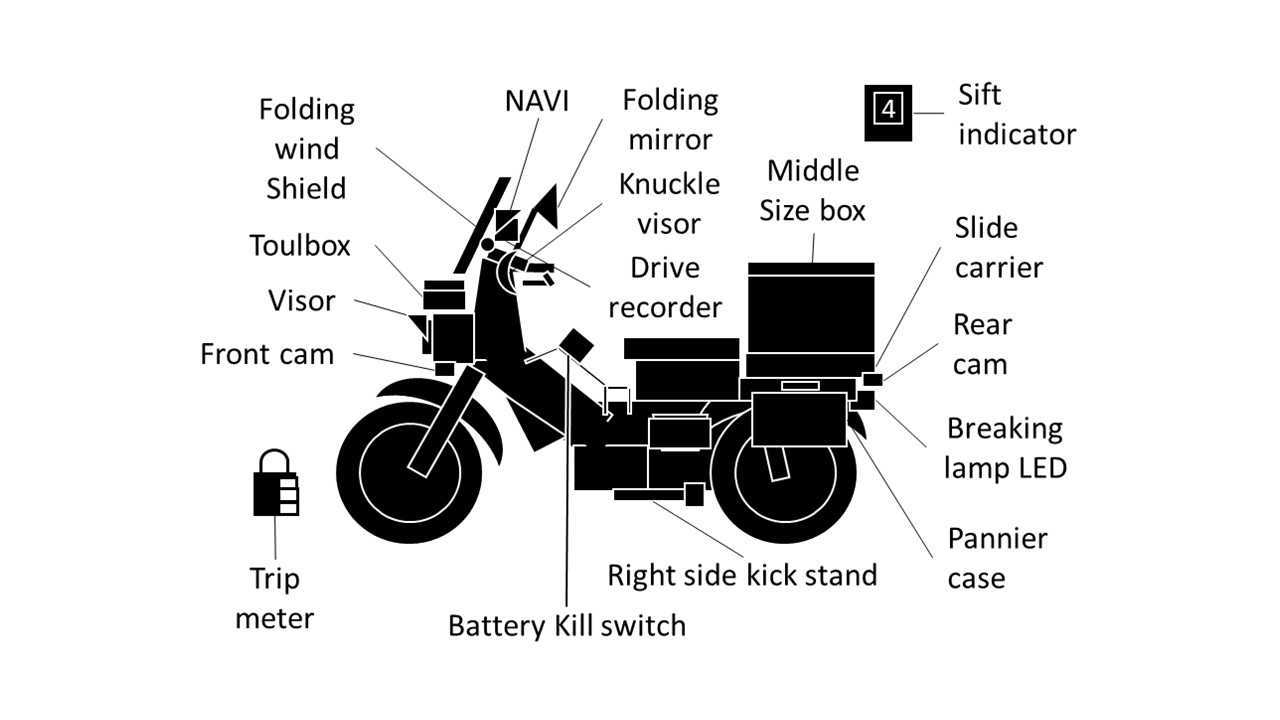 Folding wind Shield

NAVI

Folding mirror

4

Sift indicator

Knuckle visor

Middle Size box

Toulbox

Drive recorder

Slide carrier

Visor

Rear cam

Front cam

Breaking lamp LED

Pannier case

Trip meter

Right side kick stand

Battery Kill switch