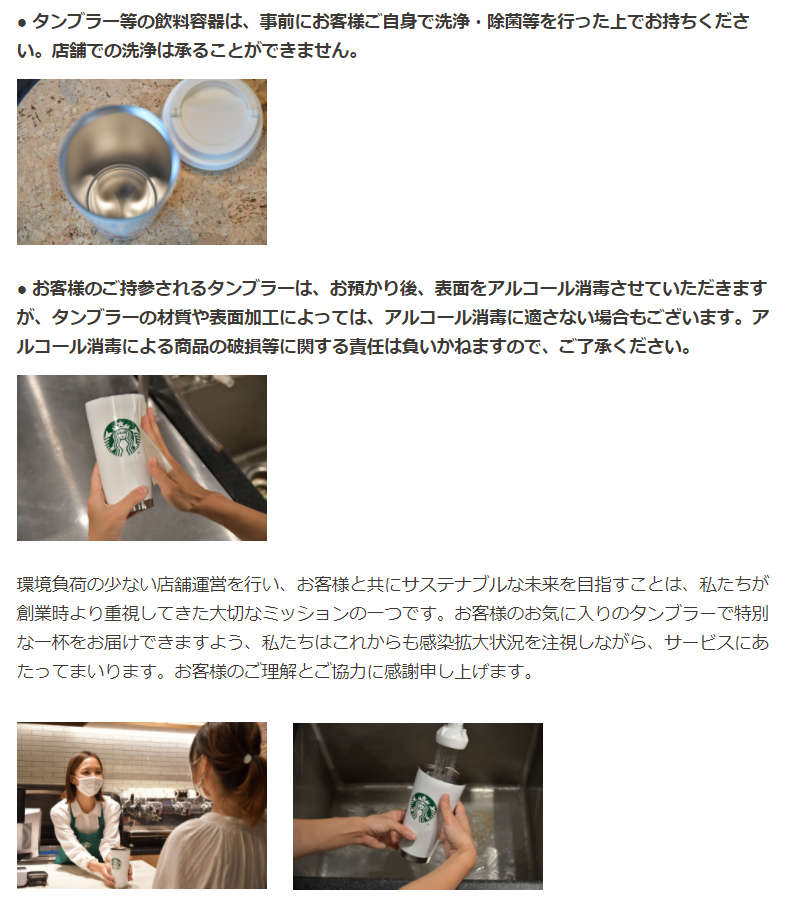 ● タンブラー等の飲料容器は、事前にお客様ご自身で洗浄・除菌等を行った上でお持ちください。店舗での洗浄は承ることができません。

● お客様のご持参されるタンブラーは、お預かり後、表面をアルコール消毒させていただきますが、タンブラーの材質や表面加工によっては、アルコール消毒に適さない場合もございます。アルコール消毒による商品の破損等に関する責任は負いかねますので、ご了承ください。

環境負荷の少ない店舗運営を行い、お客様と共にサステナブルな未来を目指すことは、私たちが創業時より重視してきた大切なミッションの一つです。お客様のお気に入りのタンブラーで特別な一杯をお届けできますよう、私たちはこれからも感染拡大状況を注視しながら、サービスにあたってまいります。お客様のご理解とご協力に感謝申し上げます。