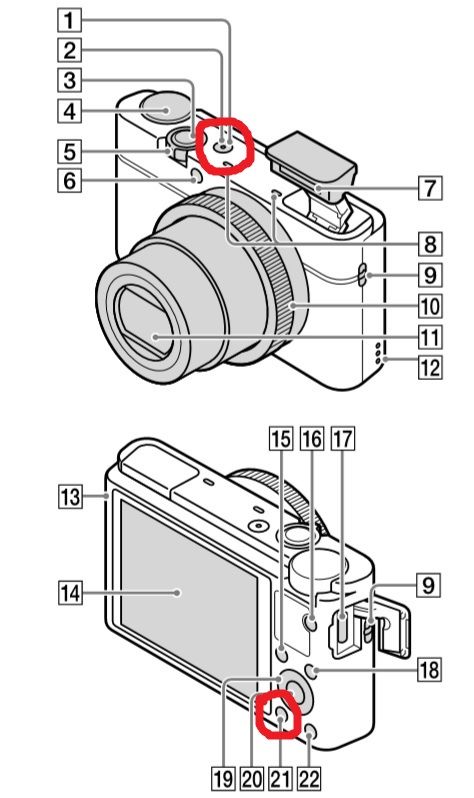 1
2
3
4
5
6
7
8
9
10
11
12
13
14
15
16
17
9
18
19
20
21
22