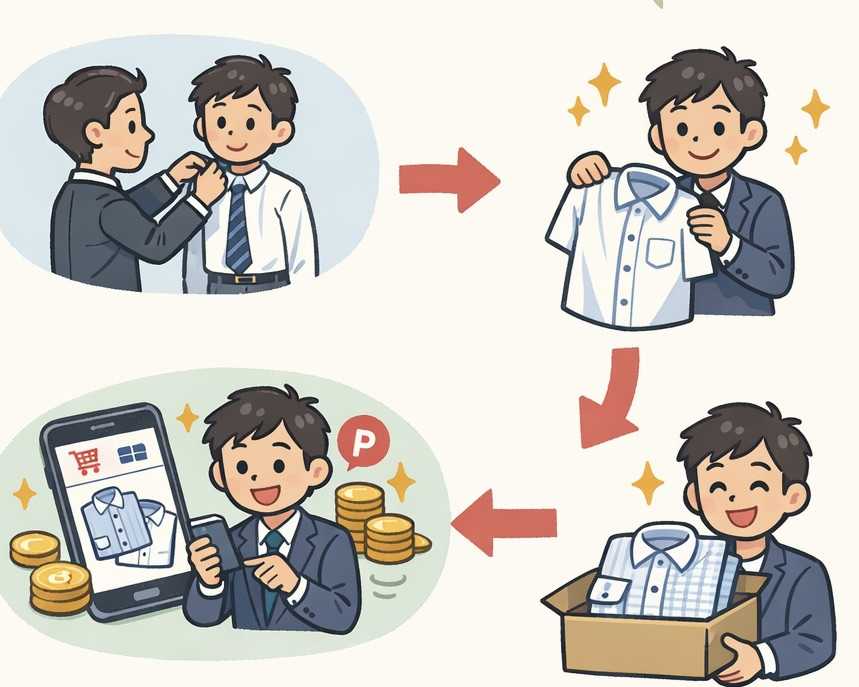 P