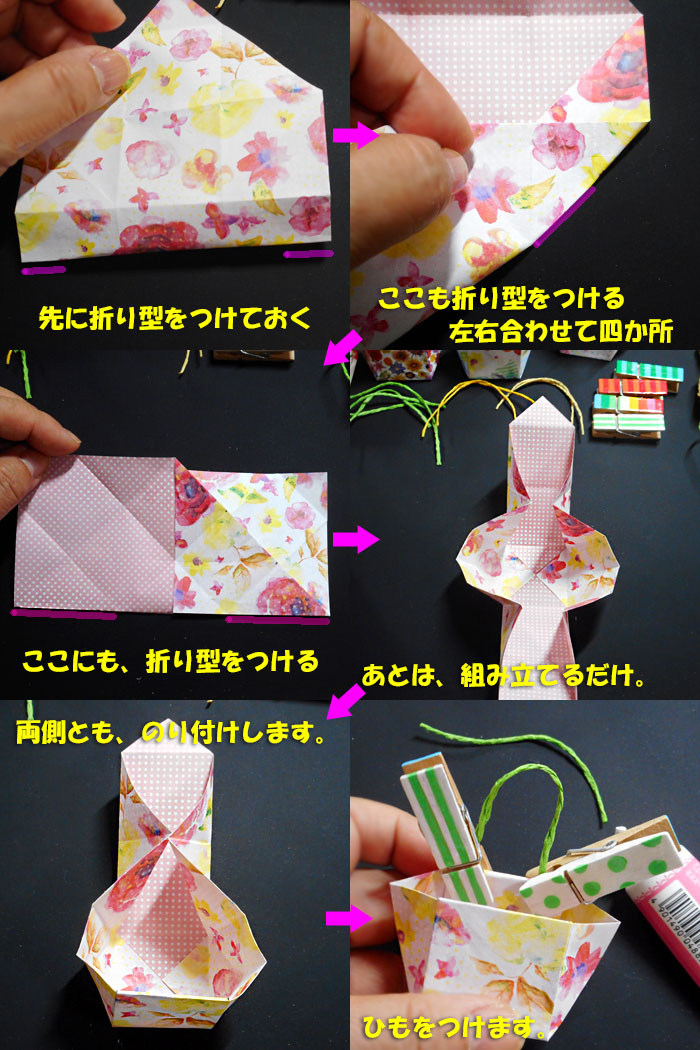 先に折り型をつけておく

ここも折り型をつける
左右合わせて四か所

ここにも、折り型をつける

あとは、組み立てるだけ。

両側とも、のり付けします。

ひもをつけます。