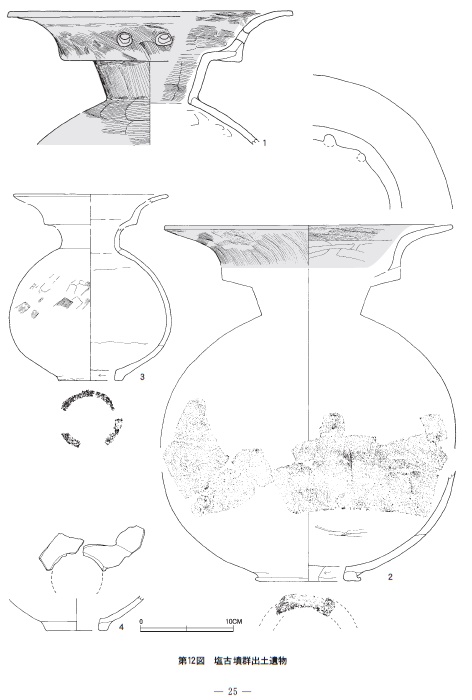 1

3

2

4

0

10CM

第12図　塩古墳群出土遺物

— 25 —